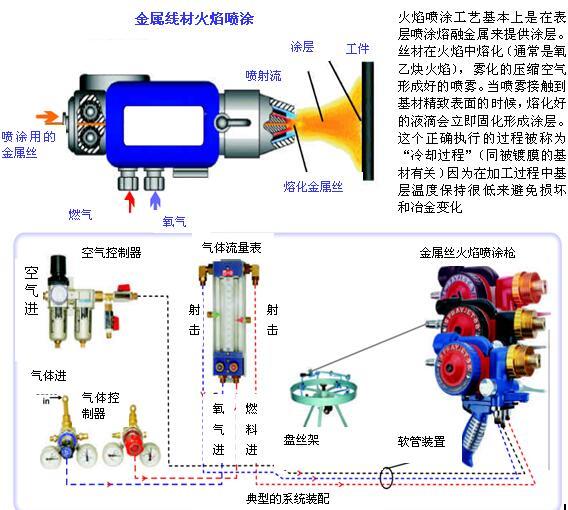 金属线材火焰喷涂

涂层
工件
喷射流
喷涂用的金属丝
熔化金属丝
燃气
氧气

火焰喷涂工艺基本上是在表层喷涂熔融金属来提供涂层。丝材在火焰中熔化（通常是氧乙炔火焰），雾化的压缩空气形成好的喷雾。当喷雾接触到基材精致表面的时候，熔化好的液滴会立即固化形成涂层。这个正确执行的过程被称为“冷却过程”（同被镀膜的基材有关）因为在加工过程中基层温度保持很低来避免损坏和冶金变化

空气控制器
空气进
气体流量表
射击
射击
金属丝火焰喷涂枪
气体进
in
气体控制器
氧气进
燃料进
盘丝架
软管装置
典型的系统装配